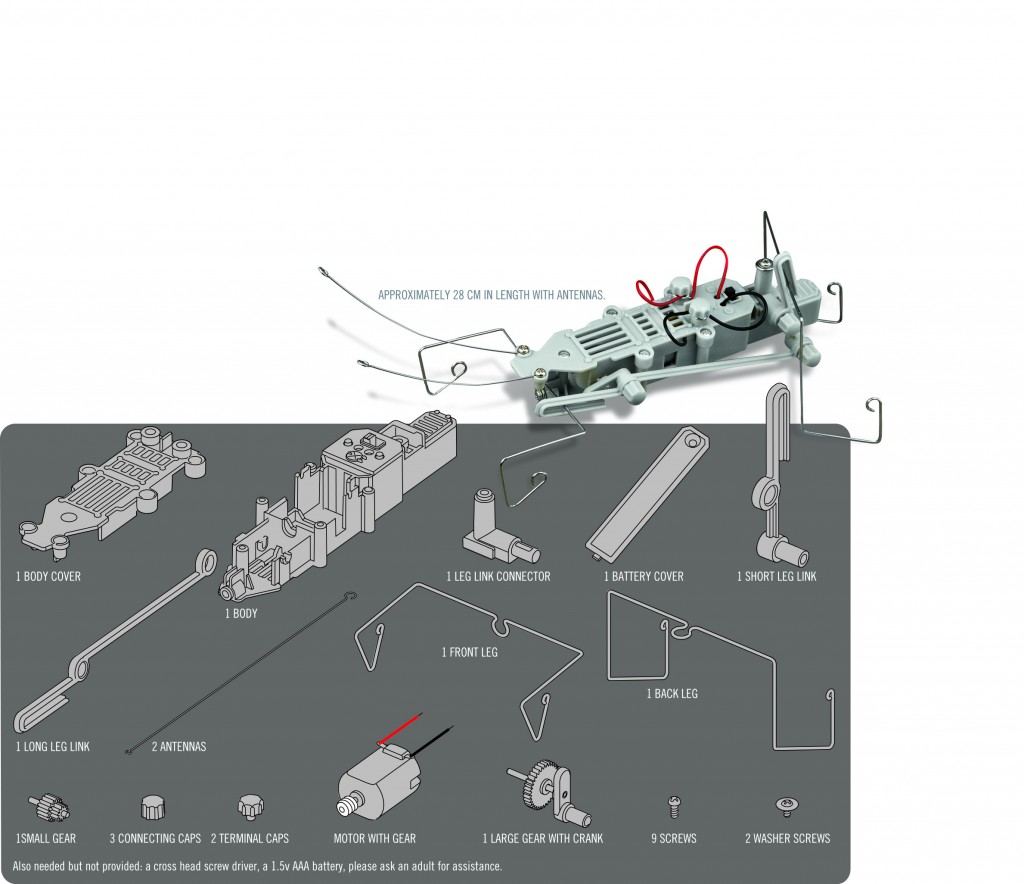 APPROXIMATELY 28 CM IN LENGTH WITH ANTENNAS.

1 BODY COVER

1 BODY

1 LEG LINK CONNECTOR

1 BATTERY COVER

1 SHORT LEG LINK

1 FRONT LEG

1 BACK LEG

1 LONG LEG LINK

2 ANTENNAS

1SMALL GEAR

3 CONNECTING CAPS

2 TERMINAL CAPS

MOTOR WITH GEAR

1 LARGE GEAR WITH CRANK

9 SCREWS

2 WASHER SCREWS

Also needed but not provided: a cross head screw driver, a 1.5v AAA battery, please ask an adult for assistance.